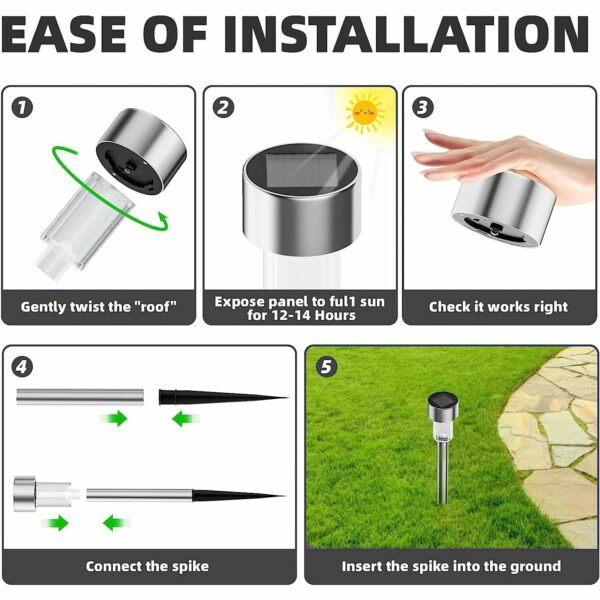 EASE OF INSTALLATION

1
Gently twist the "roof"

2
Expose panel to ful1 sun for 12-14 Hours

3
Check it works right

4
Connect the spike

5
Insert the spike into the ground